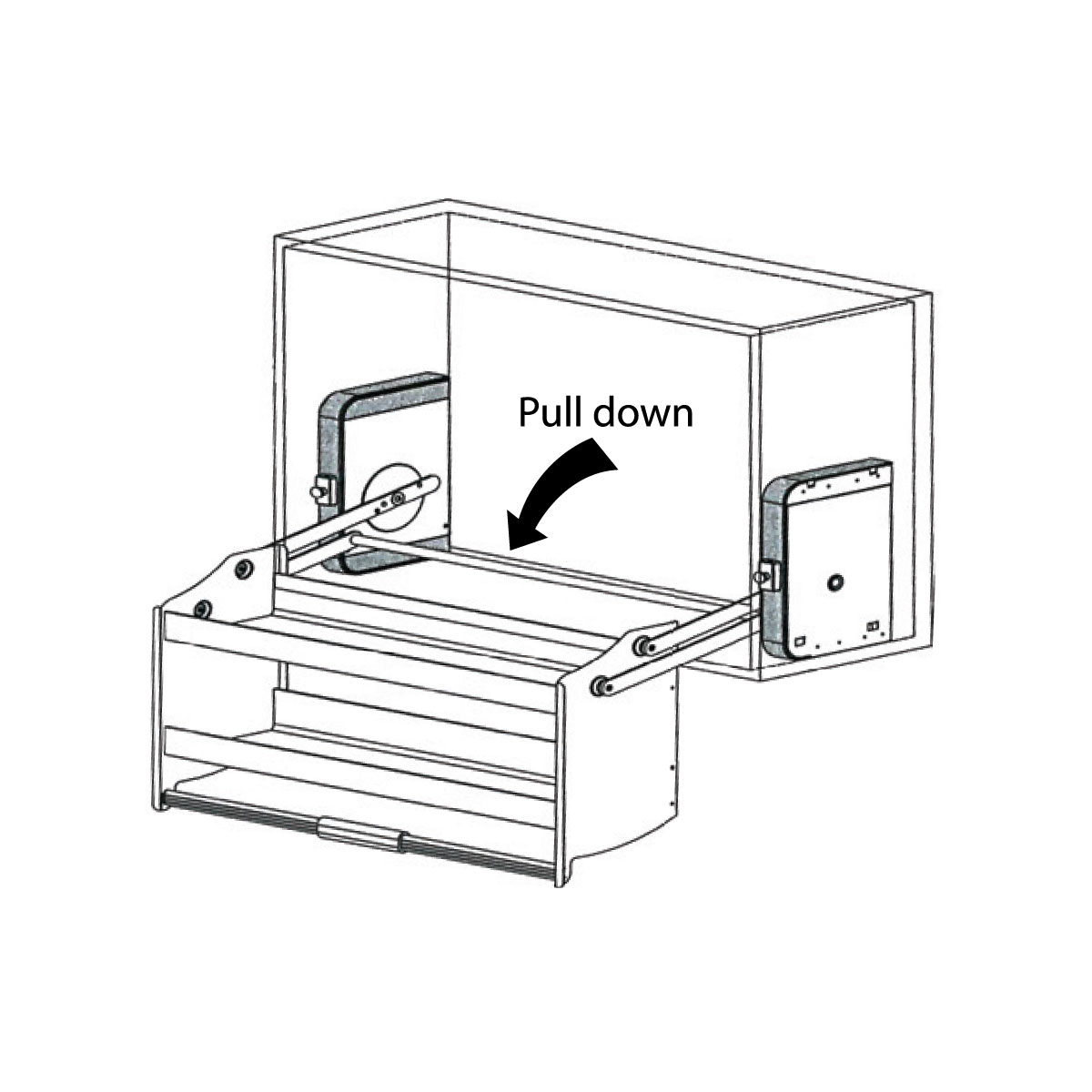 Pull down